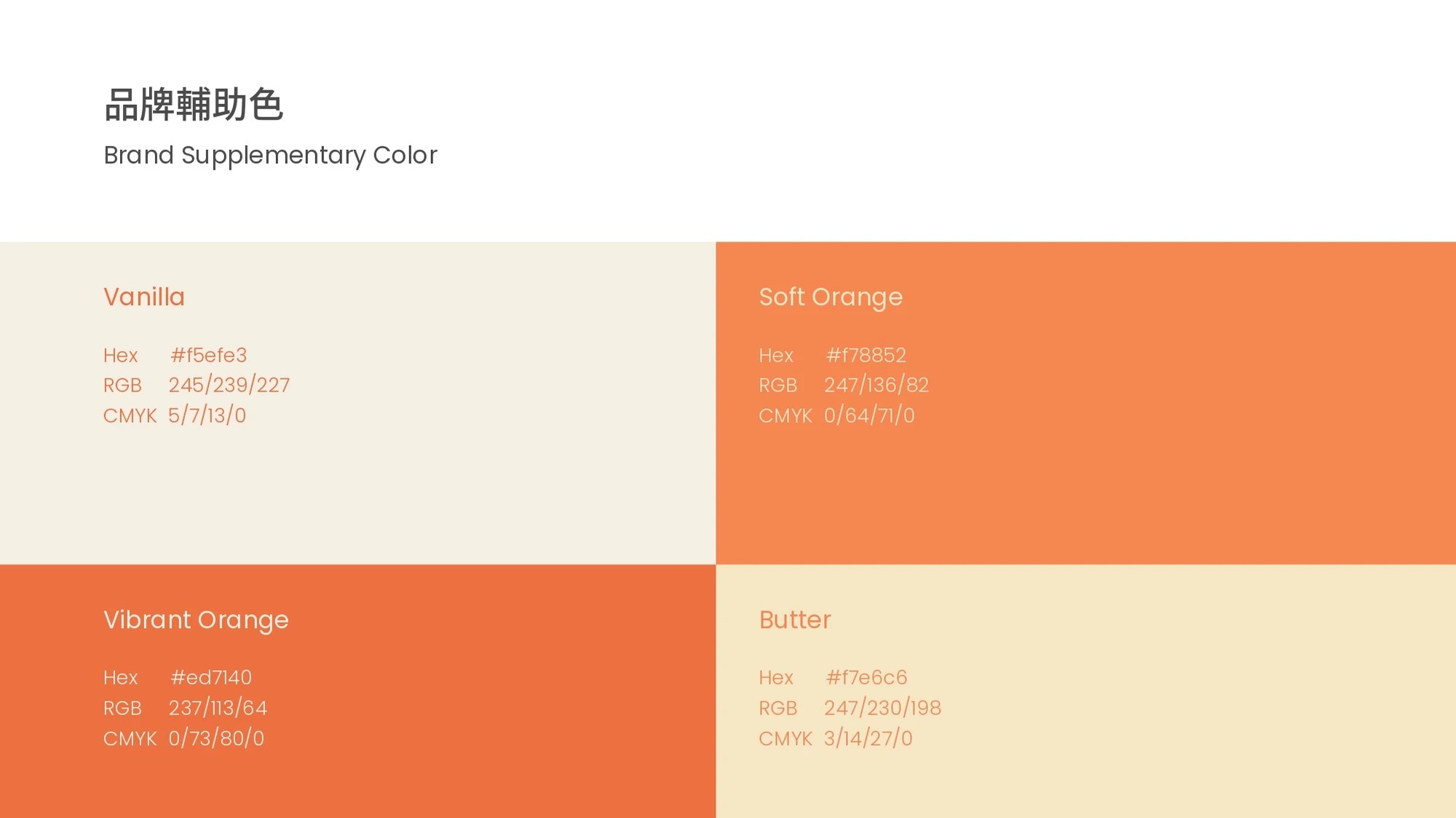 品牌輔助色
Brand Supplementary Color

Vanilla

Hex #f5efe3
RGB 245/239/227
CMYK 5/7/13/0

Soft Orange

Hex #f78852
RGB 247/136/82
CMYK 0/64/71/0

Vibrant Orange

Hex #ed7140
RGB 237/113/64
CMYK 0/73/80/0

Butter

Hex #f7e6c6
RGB 247/230/198
CMYK 3/14/27/0